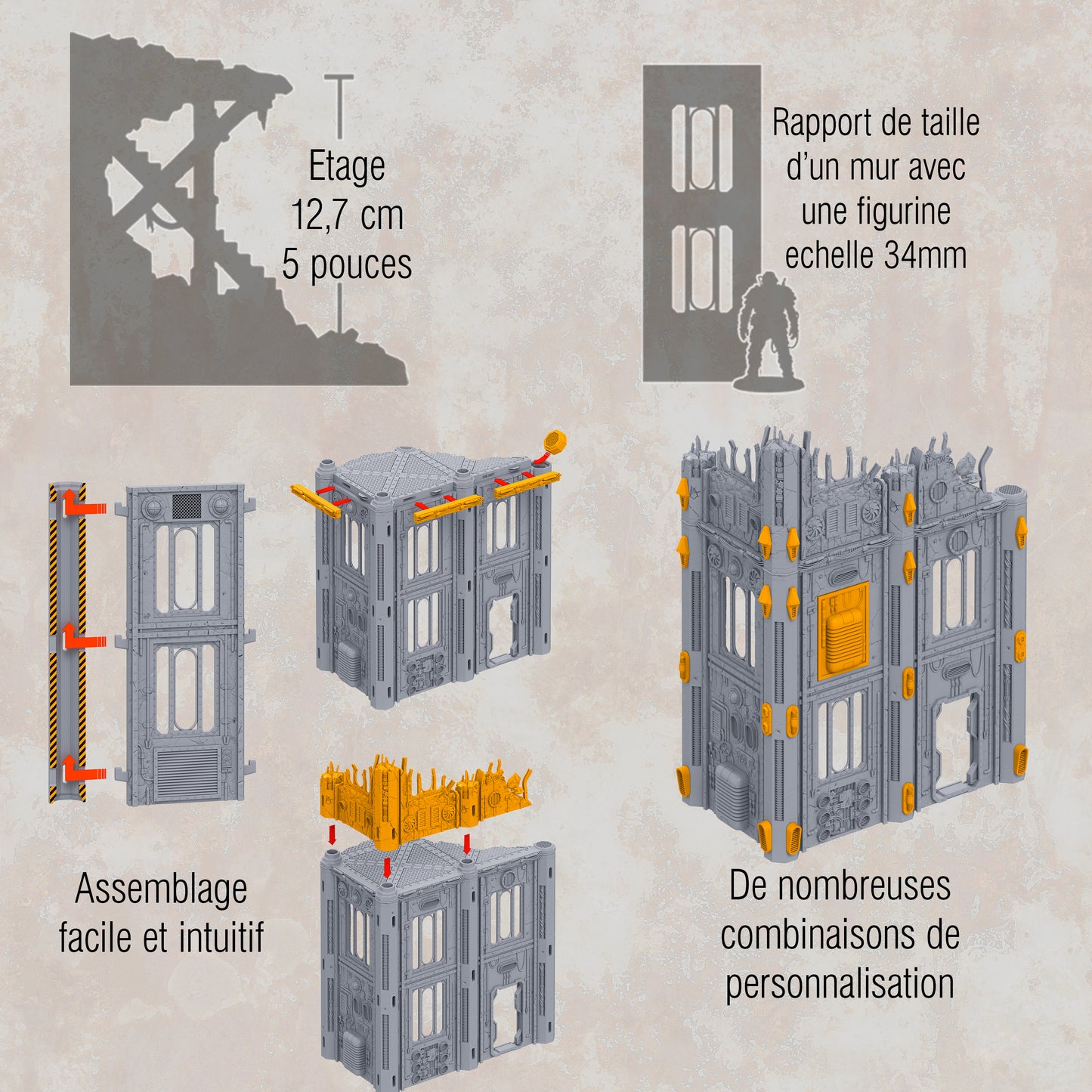 Etage
12,7 cm
5 pouces

Rapport de taille d'un mur avec une figurine echelle 34mm

Assemblage facile et intuitif

De nombreuses combinaisons de personnalisation