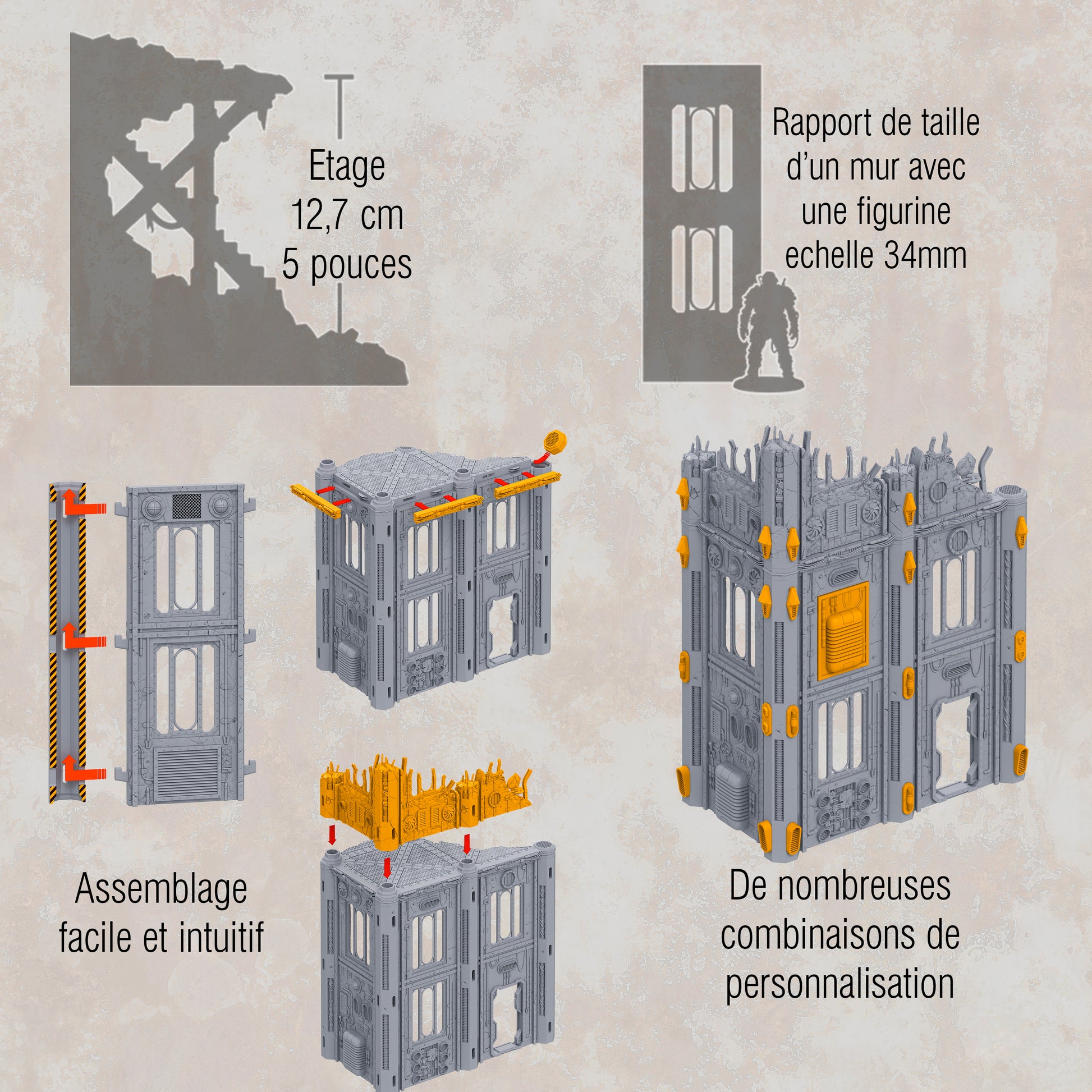 Etage
12,7 cm
5 pouces

Rapport de taille d'un mur avec une figurine echelle 34mm

Assemblage facile et intuitif

De nombreuses combinaisons de personnalisation