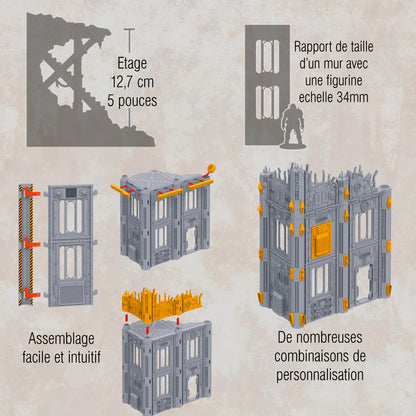 Etage
12,7 cm
5 pouces

Rapport de taille d'un mur avec une figurine echelle 34mm

Assemblage facile et intuitif

De nombreuses combinaisons de personnalisation